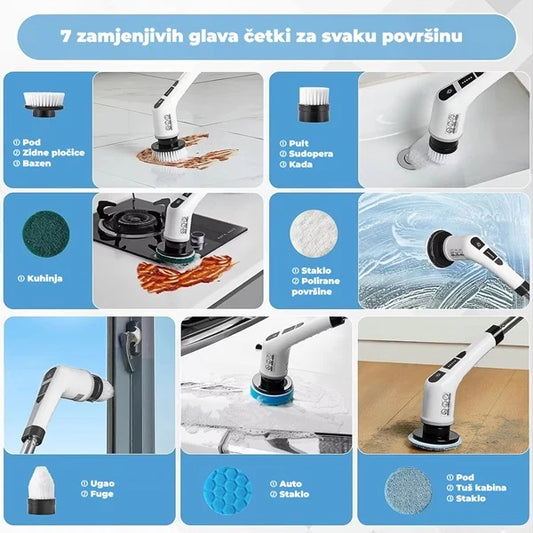 7 zamjenjivih glava četki za svaku površinu

① Pod
② Zidne pločice
③ Bazen

① Pult
② Sudopera
③ Kada

① Kuhinja

① Staklo
② Polirane površine

① Ugao
② Fuge

① Auto
② Staklo

① Pod
② Tuš kabina
③ Staklo