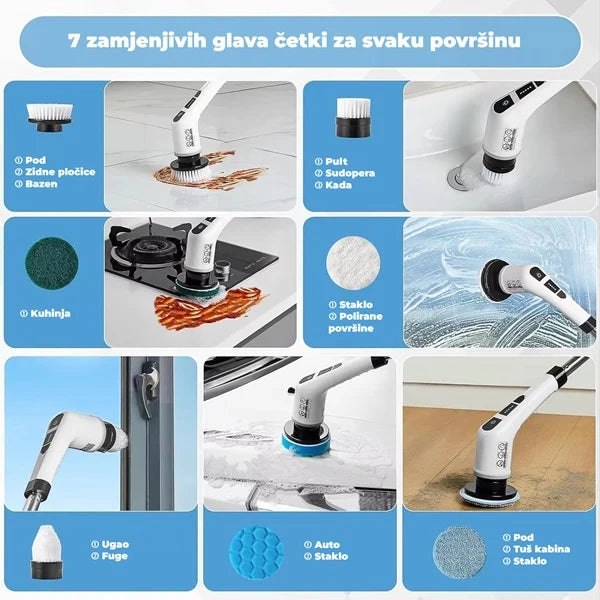 7 zamjenjivih glava četki za svaku površinu

① Pod
② Zidne pločice
③ Bazen

① Pult
② Sudopera
③ Kada

① Kuhinja

① Staklo
② Polirane površine

① Ugao
② Fuge

① Auto
② Staklo

① Pod
② Tuš kabina
③ Staklo