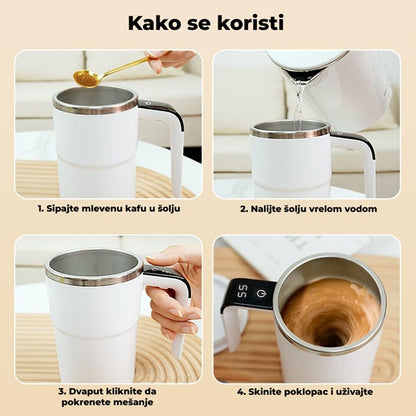 Kako se koristi

1. Sipajte mlevenu kafu u šolju

2. Nalijte šolju vrelom vodom

3. Dvaput kliknite da pokrenete mešanje

55

4. Skinite poklopac i uživajte