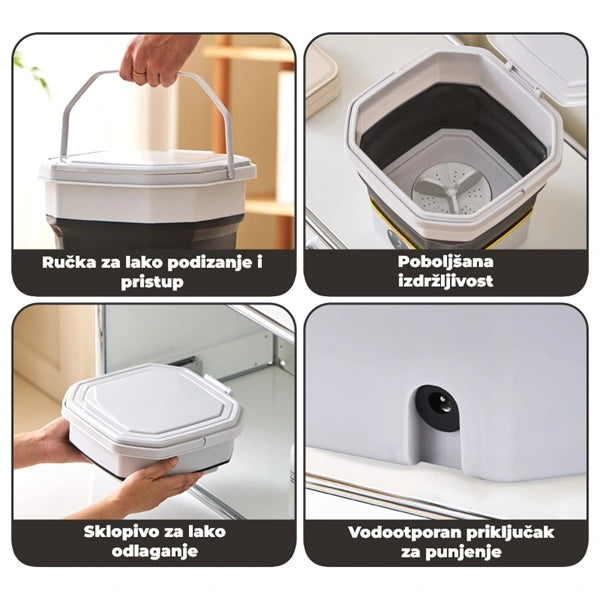 Ručka za lako podizanje i pristup

Poboljšana izdržljivost

Sklopivo za lako odlaganje

Vodootporan priključak za punjenje