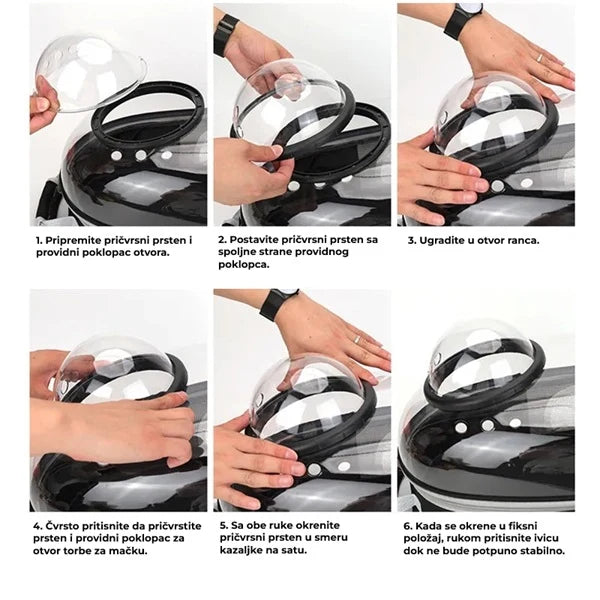 1. Pripremite pričvrsni prsten i providni poklopac otvora.

2. Postavite pričvrsni prsten sa spoljne strane providnog poklopca.

3. Ugradite u otvor ranca.

4. Čvrsto pritisnite da pričvrstite prsten i providni poklopac za otvor torbe za mačku.

5. Sa obe ruke okrenite pričvrsni prsten u smeru kazaljke na satu.

6. Kada se okrene u fiksni položaj, rukom pritisnite ivicu dok ne bude potpuno stabilno.